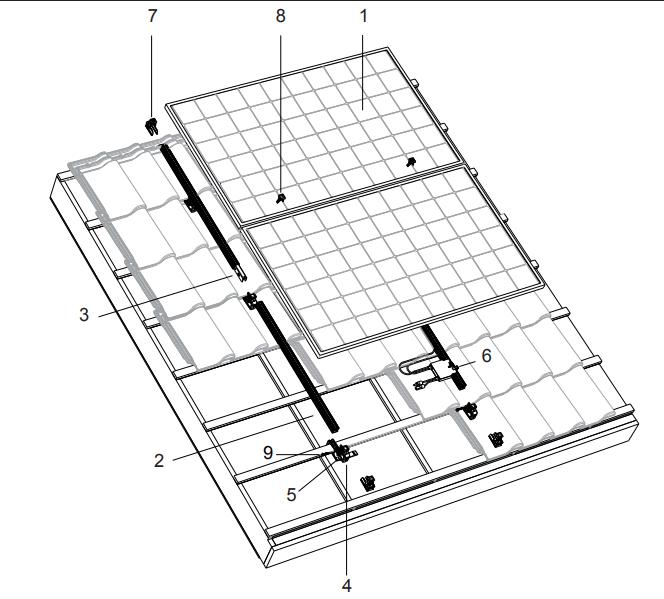 7
8
1
3
6
2
9
5
4