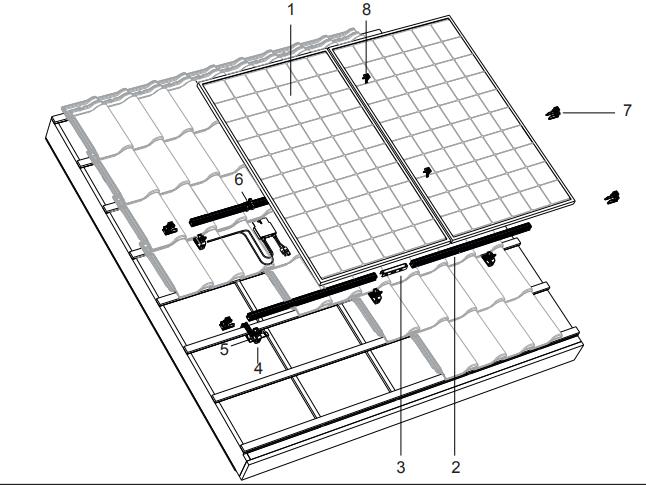 1
8
7
6
5
4
3
2